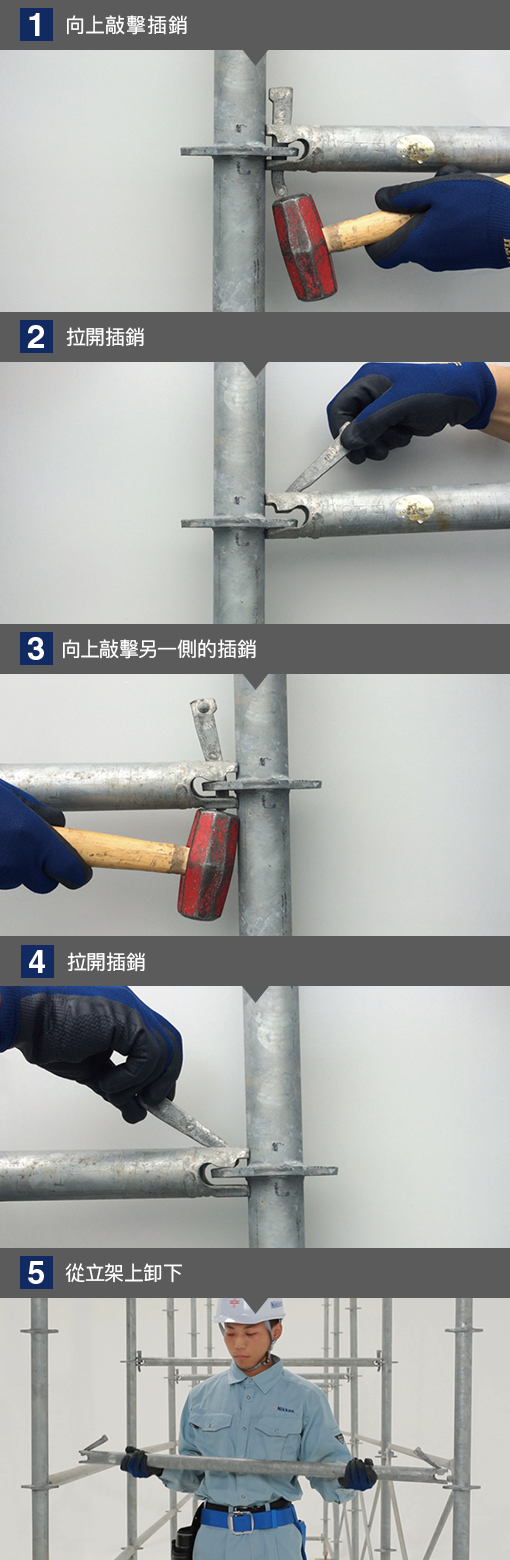 1 向上敲擊插銷

2 拉開插銷

3 向上敲擊另一側的插銷

4 拉開插銷

5 從立架上卸下